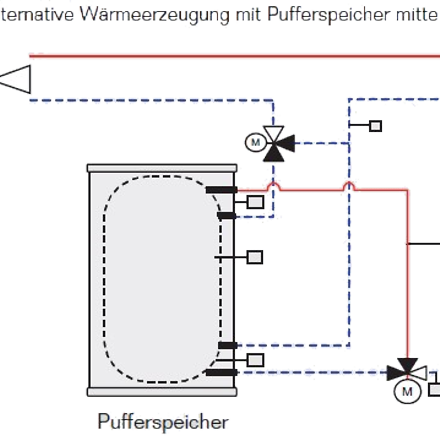 ternative Wärmeerzeugung mit Pufferspeicher mitte

M

M

Pufferspeicher