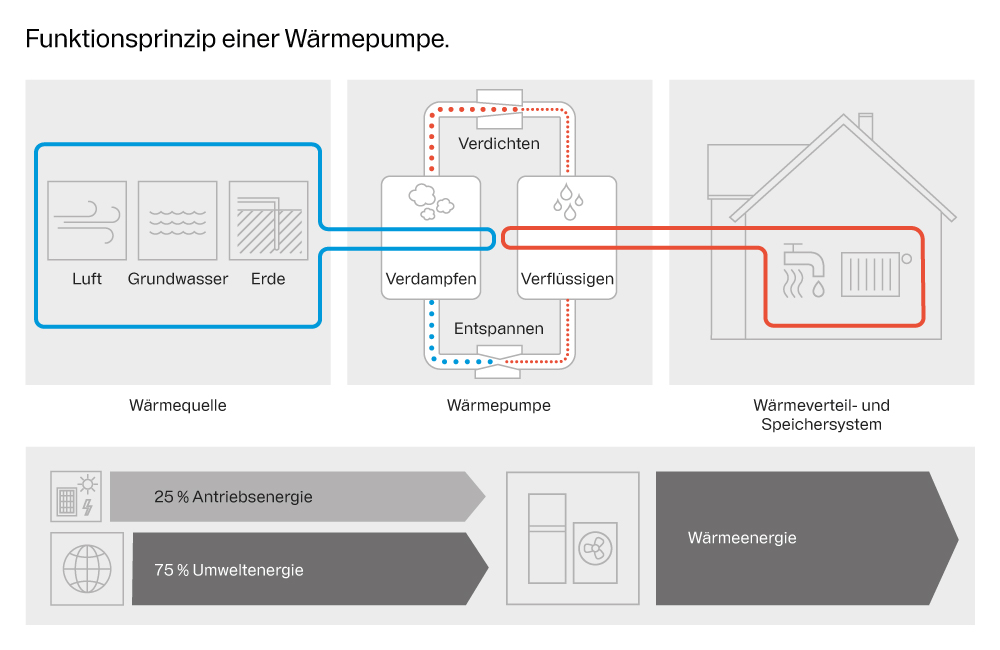 Funktionsprinzip einer Wärmepumpe.

Luft

Grundwasser

Erde

Verdichten

Verdampfen

Verflüssigen

Entspannen

Wärmequelle

Wärmepumpe

Wärmeverteil- und Speichersystem

25 % Antriebsenergie

75 % Umweltenergie

Wärmeenergie